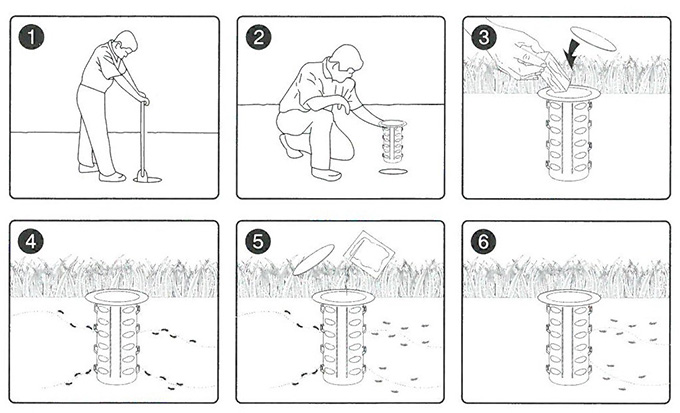 1
2
3
4
5
6